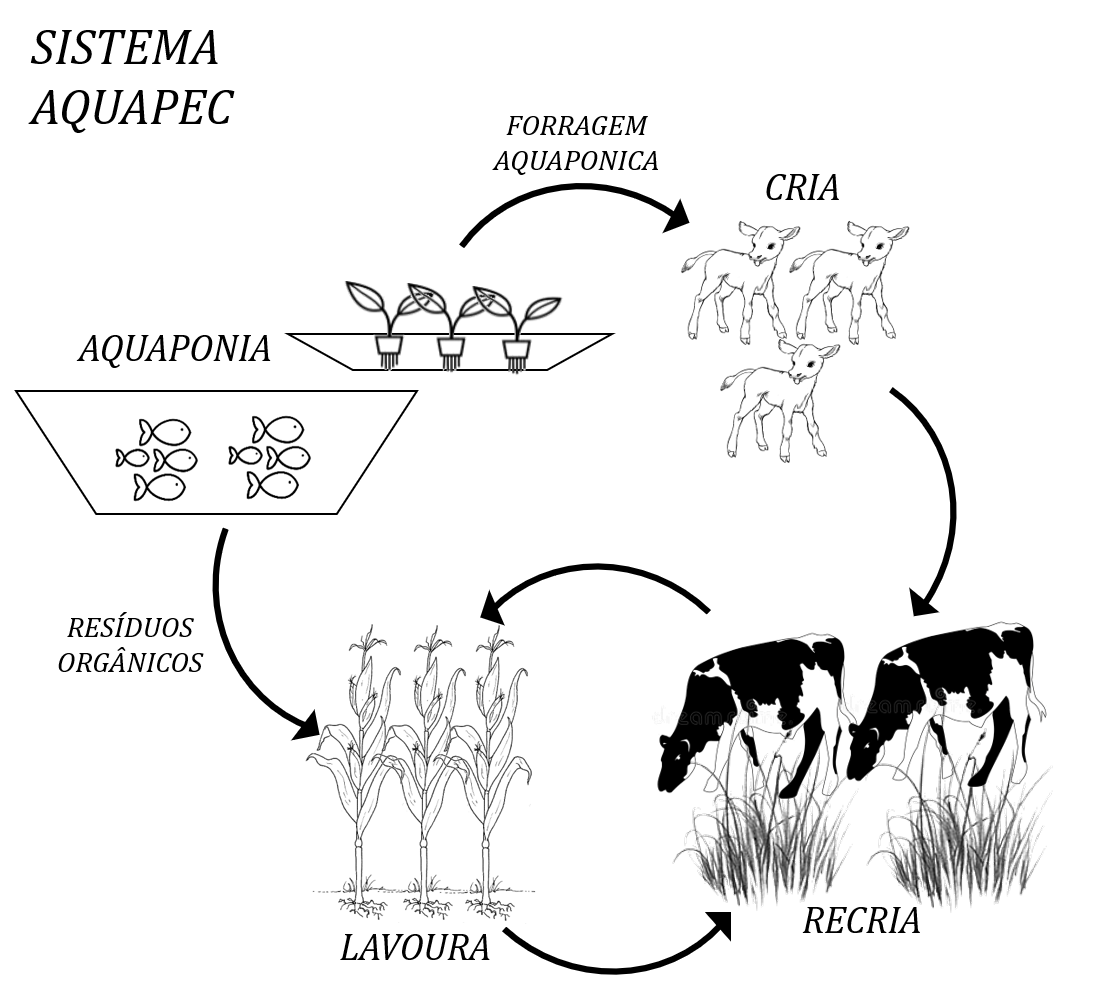 SISTEMA AQUAPEC

FORRAGEM AQUAPONICA

CRIA

AQUAPONIA

RESÍDUOS ORGÂNICOS

LAVOURA

RECRIA